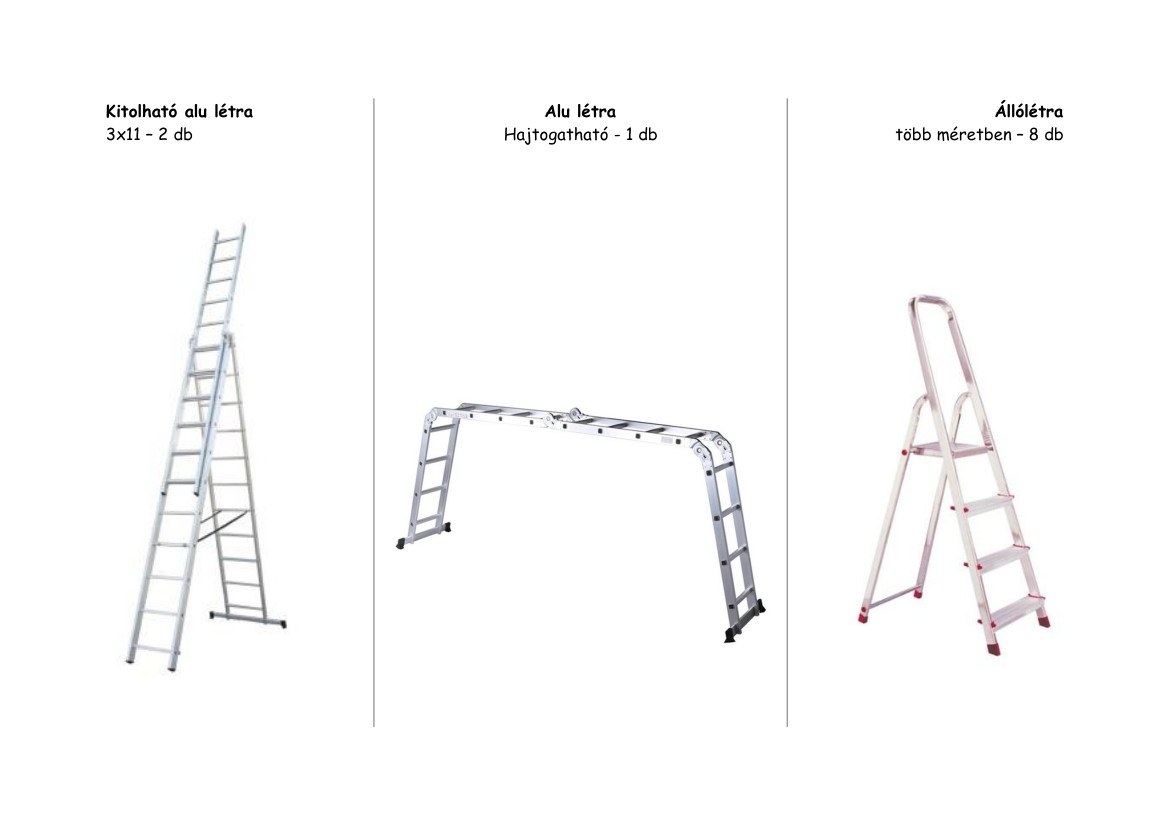 Kitolható alu létra
3x11 – 2 db

Alu létra
Hajtogatható - 1 db

Állólétra
több méretben – 8 db